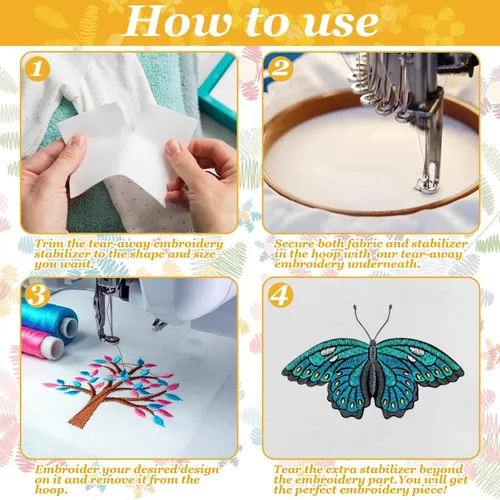 How to use

1

Trim the tear-away embroidery stabilizer to the shape and size you want.

2

Secure both fabric and stabilizer in the hoop with our tear-away embroidery underneath.

3

Embroider your desired design on it and remove it from the hoop.

4

Tear the extra stabilizer beyond the embroidery part.You will get the perfect embroidery piece!