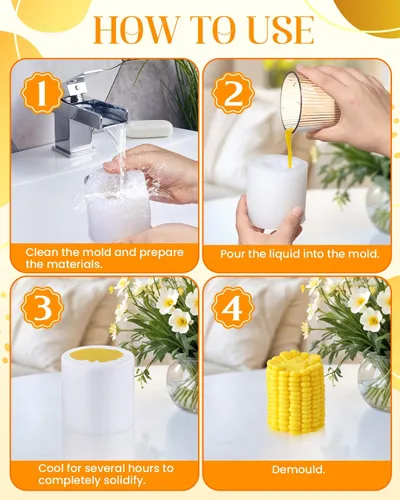 HOW TO USE

1

Clean the mold and prepare the materials.

2

Pour the liquid into the mold.

3

Cool for several hours to completely solidify.

4

Demould.