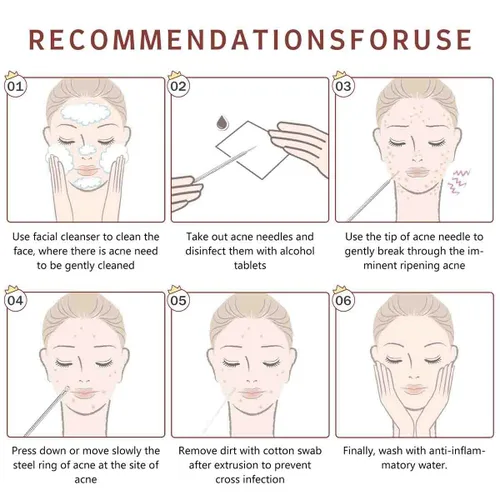 RECOMMENDATIONSFORUSE

01

Use facial cleanser to clean the face, where there is acne need to be gently cleaned

02

Take out acne needles and disinfect them with alcohol tablets

03

Use the tip of acne needle to gently break through the imminent ripening acne

04

Press down or move slowly the steel ring of acne at the site of acne

05

Remove dirt with cotton swab after extrusion to prevent cross infection

06

Finally, wash with anti-inflammatory water.