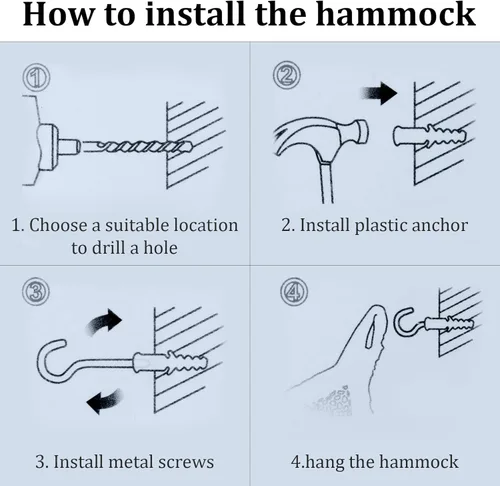 How to install the hammock

①

1. Choose a suitable location to drill a hole

②

2. Install plastic anchor

③

3. Install metal screws

④

4.hang the hammock