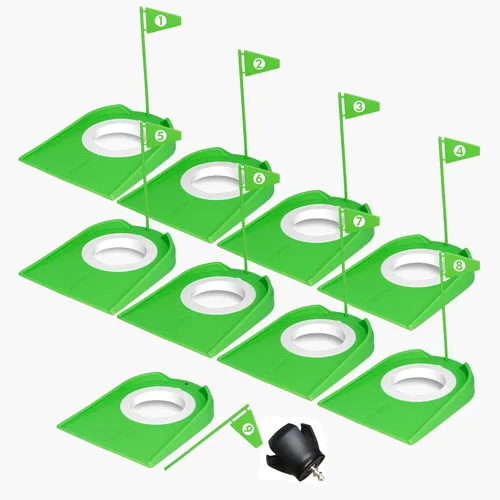 1
2
3
4
5
6
7
8
9