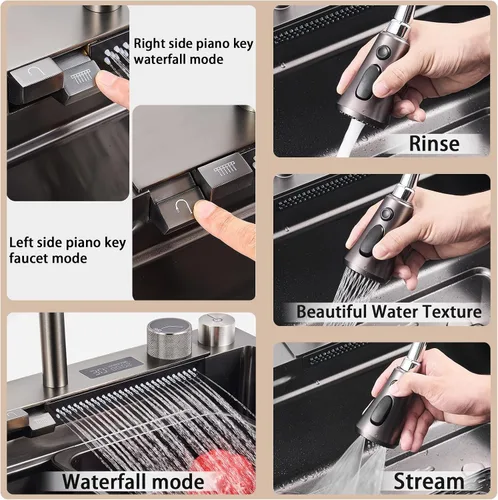 Right side piano key waterfall mode

Left side piano key faucet mode

Waterfall mode

Rinse

Beautiful Water Texture

Stream