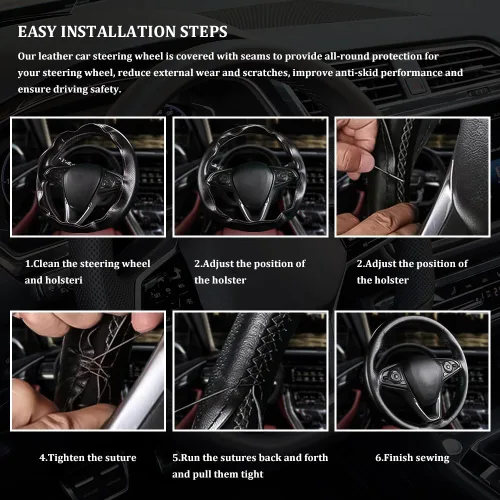 EASY INSTALLATION STEPS

Our leather car steering wheel is covered with seams to provide all-round protection for your steering wheel, reduce external wear and scratches, improve anti-skid performance and ensure driving safety.

1.Clean the steering wheel and holsteri

2.Adjust the position of the holster

2.Adjust the position of the holster

4.Tighten the suture

5.Run the sutures back and forth and pull them tight

6.Finish sewing