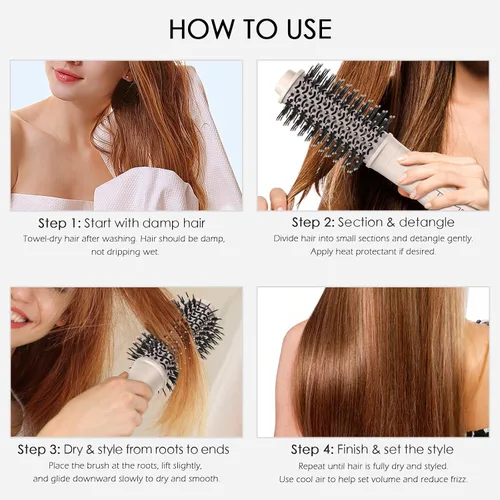 HOW TO USE

Step 1: Start with damp hair

Towel-dry hair after washing. Hair should be damp, not dripping wet.

Step 2: Section & detangle

Divide hair into small sections and detangle gently. Apply heat protectant if desired.

Step 3: Dry & style from roots to ends

Place the brush at the roots, lift slightly, and glide downward slowly to dry and smooth.

Step 4: Finish & set the style

Repeat until hair is fully dry and styled. Use cool air to help set volume and reduce frizz.