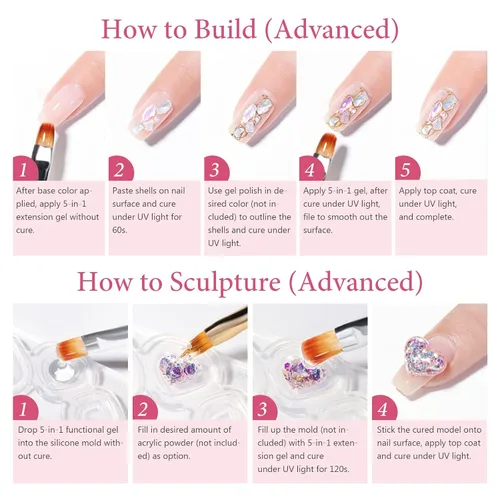 How to Build (Advanced)

1
After base color applied, apply 5-in-1 extension gel without cure.

2
Paste shells on nail surface and cure under UV light for 60s.

3
Use gel polish in desired color (not included) to outline the shells and cure under UV light.

4
Apply 5-in-1 gel, after cure under UV light, file to smooth out the surface.

5
Apply top coat, cure under UV light, and complete.

How to Sculpture (Advanced)

1
Drop 5-in-1 functional gel into the silicone mold without cure.

2
Fill in desired amount of acrylic powder (not included) as option.

3
Fill up the mold (not included) with 5-in-1 extension gel and cure under UV light for 120s.

4
Stick the cured model onto nail surface, apply top coat and cure under UV light.