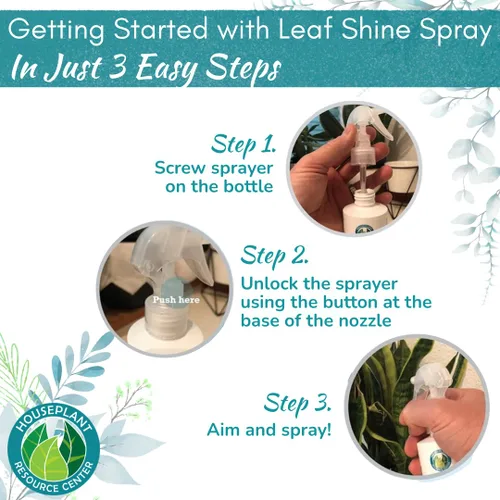 Getting Started with Leaf Shine Spray
In Just 3 Easy Steps

Step 1.
Screw sprayer on the bottle

Push here

Step 2.
Unlock the sprayer using the button at the base of the nozzle

Step 3.
Aim and spray!

HOUSEPLANT RESOURCE CENTER