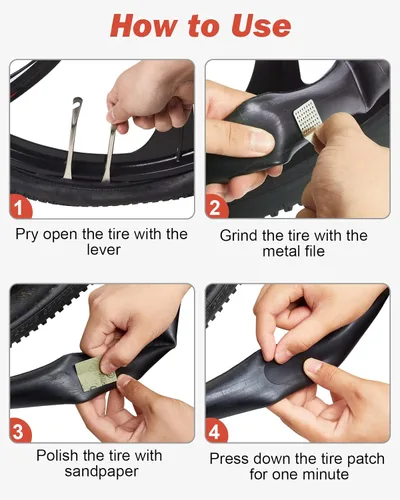 How to Use

1

Pry open the tire with the lever

2

Grind the tire with the metal file

3

Polish the tire with sandpaper

4

Press down the tire patch for one minute