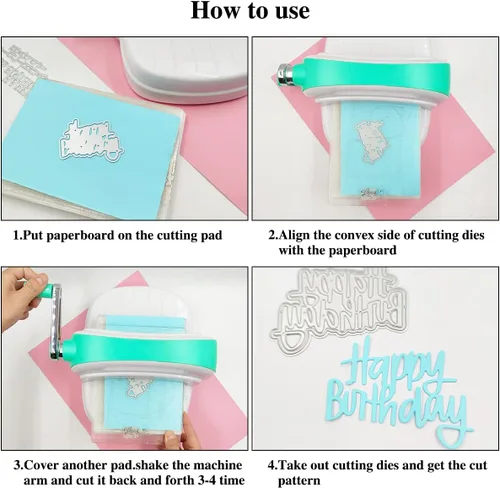 How to use

1.Put paperboard on the cutting pad

2.Align the convex side of cutting dies with the paperboard

3.Cover another pad.shake the machine arm and cut it back and forth 3-4 time

Happy Birthday

4.Take out cutting dies and get the cut pattern