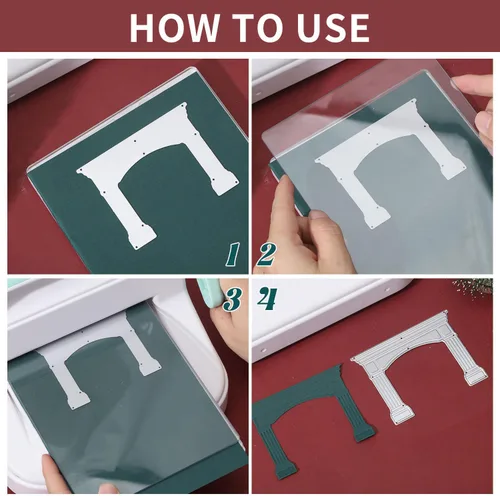 HOW TO USE

1

2

3

4