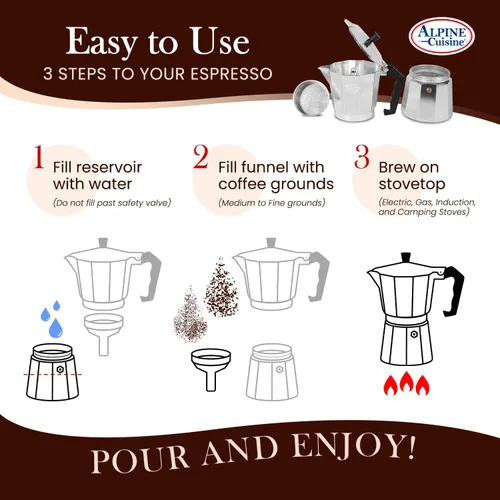 Easy to Use
3 STEPS TO YOUR ESPRESSO

ALPINE Cuisine

1 Fill reservoir with water
(Do not fill past safety valve)

2 Fill funnel with coffee grounds
(Medium to Fine grounds)

3 Brew on stovetop
(Electric, Gas, Induction, and Camping Stoves)

POUR AND ENJOY!