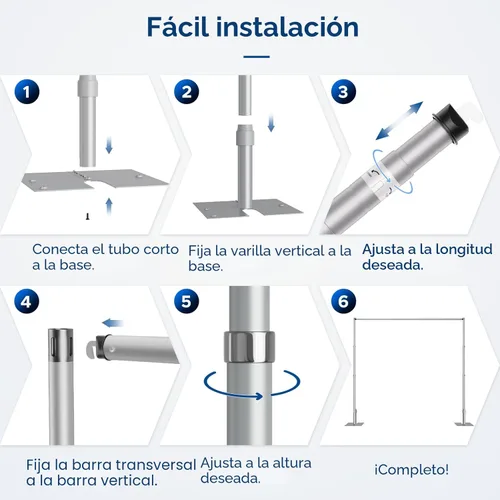 Fácil instalación

1

Conecta el tubo corto a la base.

2

Fija la varilla vertical a la base.

3

Ajusta a la longitud deseada.

4

Fija la barra transversal a la barra vertical.

5

Ajusta a la altura deseada.

6

¡Completo!