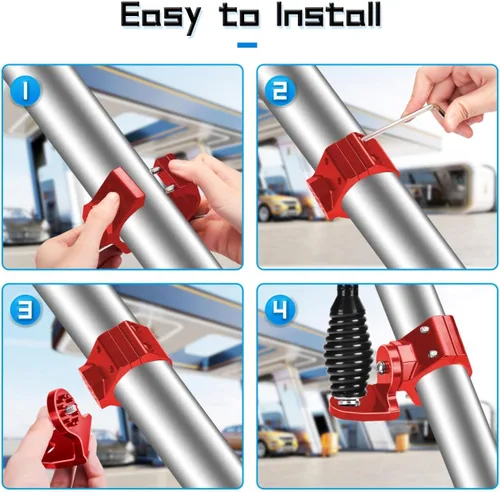 Easy to Install

1

2

3

4