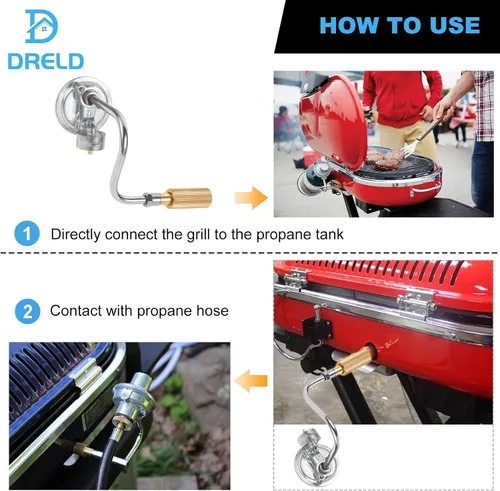 DRELD

HOW TO USE

1 Directly connect the grill to the propane tank

2 Contact with propane hose