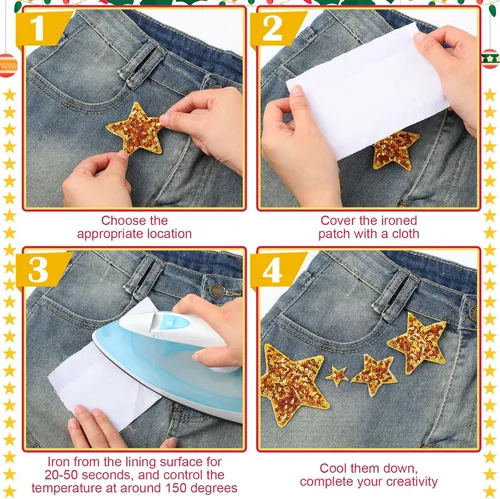 1

Choose the appropriate location

2

Cover the ironed patch with a cloth

3

Iron from the lining surface for 20-50 seconds, and control the temperature at around 150 degrees

4

Cool them down, complete your creativity