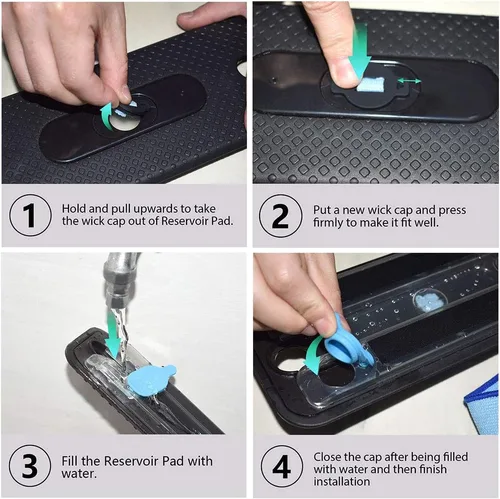 1

Hold and pull upwards to take the wick cap out of Reservoir Pad.

2

Put a new wick cap and press firmly to make it fit well.

3

Fill the Reservoir Pad with water.

4

Close the cap after being filled with water and then finish installation