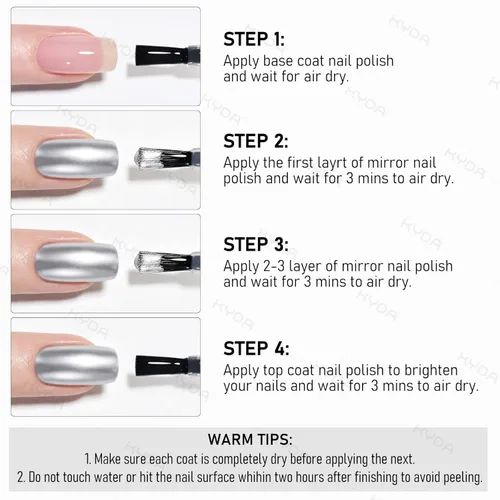 STEP 1:
Apply base coat nail polish and wait for air dry.

STEP 2:
Apply the first layrt of mirror nail polish and wait for 3 mins to air dry.

STEP 3:
Apply 2-3 layer of mirror nail polish and wait for 3 mins to air dry.

STEP 4:
Apply top coat nail polish to brighten your nails and wait for 3 mins to air dry.

WARM TIPS:
1. Make sure each coat is completely dry before applying the next.
2. Do not touch water or hit the nail surface whihin two hours after finishing to avoid peeling.

KYDA