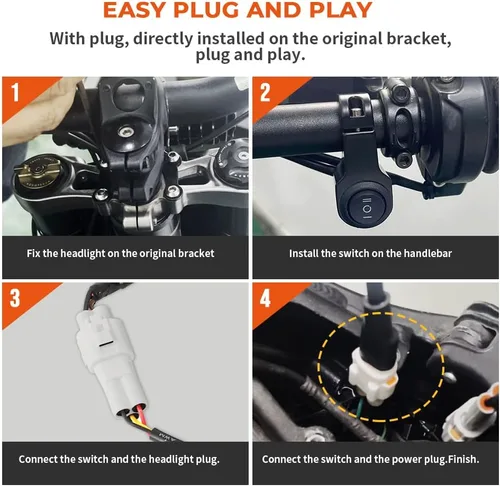 EASY PLUG AND PLAY

With plug, directly installed on the original bracket, plug and play.

1

Fix the headlight on the original bracket

2

Install the switch on the handlebar

3

Connect the switch and the headlight plug.

4

Connect the switch and the power plug.Finish.