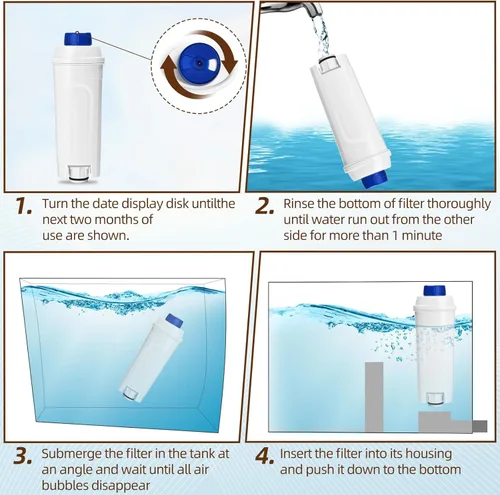 1. Turn the date display disk untilthe next two months of use are shown.

2. Rinse the bottom of filter thoroughly until water run out from the other side for more than 1 minute

3. Submerge the filter in the tank at an angle and wait until all air bubbles disappear

4. Insert the filter into its housing and push it down to the bottom