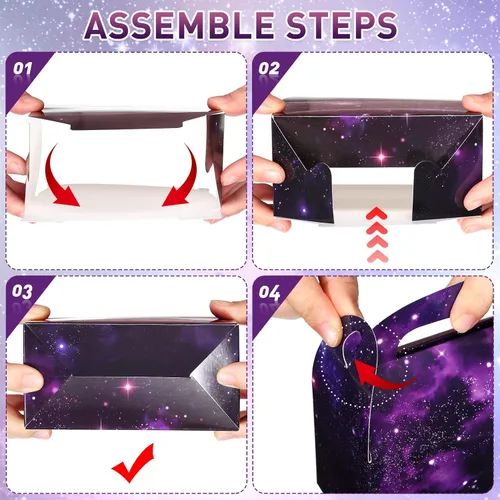 ASSEMBLE STEPS

01

02

03

04