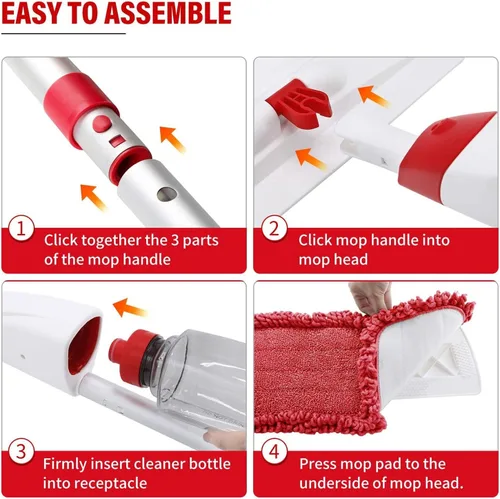 EASY TO ASSEMBLE

1 Click together the 3 parts of the mop handle

2 Click mop handle into mop head

3 Firmly insert cleaner bottle into receptacle

4 Press mop pad to the underside of mop head.