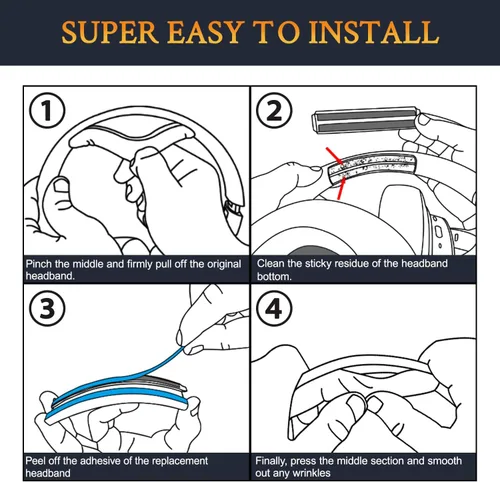 SUPER EASY TO INSTALL

1

Pinch the middle and firmly pull off the original headband.

2

Clean the sticky residue of the headband bottom.

3

Peel off the adhesive of the replacement headband

4

Finally, press the middle section and smooth out any wrinkles