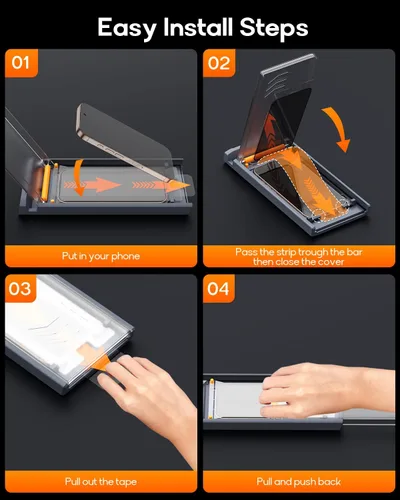 Easy Install Steps

01

Put in your phone

02

Pass the strip trough the bar then close the cover

03

Pull out the tape

04

Pull and push back