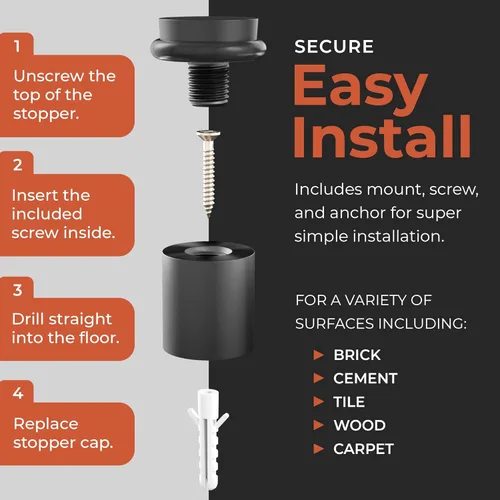 1
Unscrew the top of the stopper.

2
Insert the included screw inside.

3
Drill straight into the floor.

4
Replace stopper cap.

SECURE
Easy Install

Includes mount, screw, and anchor for super simple installation.

FOR A VARIETY OF SURFACES INCLUDING:

▶ BRICK
▶ CEMENT
▶ TILE
▶ WOOD
▶ CARPET