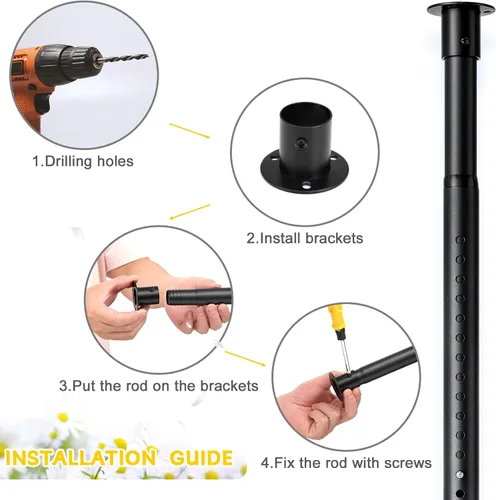 1.Drilling holes

2.Install brackets

3.Put the rod on the brackets

4.Fix the rod with screws

INSTALLATION GUIDE