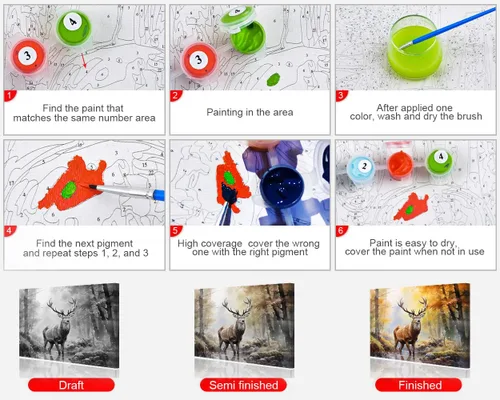 1
Find the paint that matches the same number area

2
Painting in the area

3
After applied one color, wash and dry the brush

4
Find the next pigment and repeat steps 1, 2, and 3

5
High coverage cover the wrong one with the right pigment

6
Paint is easy to dry, cover the paint when not in use

Draft

Semi finished

Finished