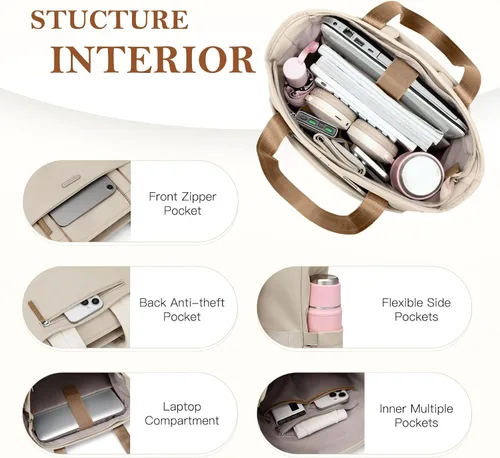 STUCTURE
INTERIOR

Front Zipper Pocket

Back Anti-theft Pocket

Flexible Side Pockets

Laptop Compartment

Inner Multiple Pockets