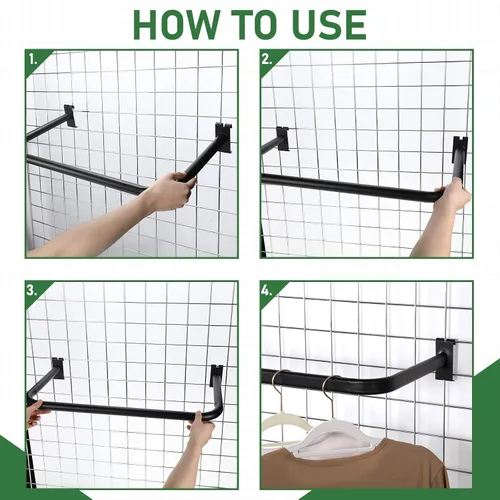 HOW TO USE

1.

2.

3.

4.