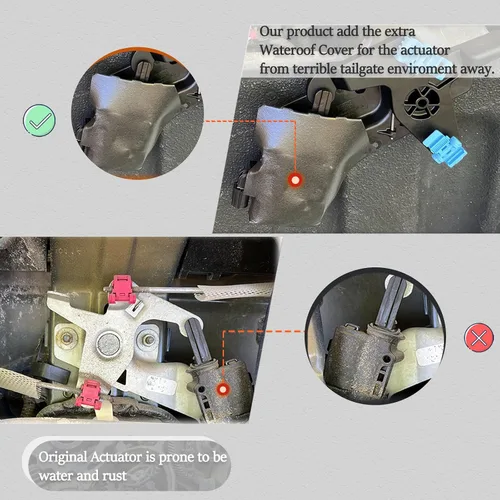 Our product add the extra Wateroof Cover for the actuator from terrible tailgate enviroment away.

Original Actuator is prone to be water and rust