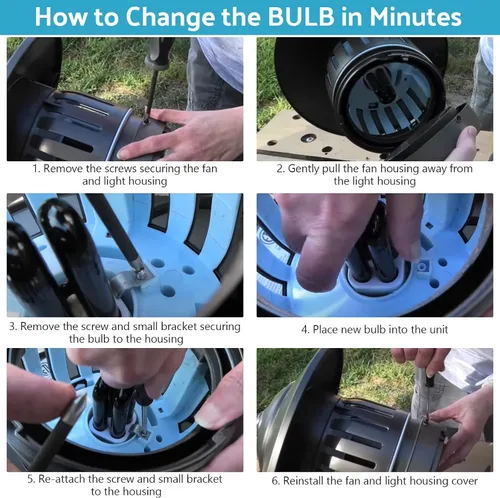 How to Change the BULB in Minutes

1. Remove the screws securing the fan and light housing

2. Gently pull the fan housing away from the light housing

3. Remove the screw and small bracket securing the bulb to the housing

4. Place new bulb into the unit

5. Re-attach the screw and small bracket to the housing

6. Reinstall the fan and light housing cover