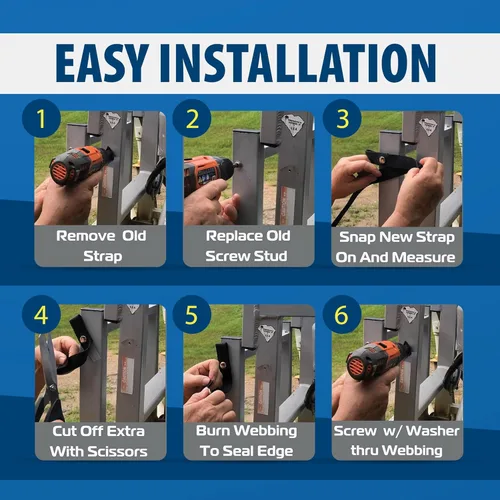 EASY INSTALLATION

1
Remove Old Strap

2
Replace Old Screw Stud

3
Snap New Strap On And Measure

4
Cut Off Extra With Scissors

5
Burn Webbing To Seal Edge

6
Screw w/ Washer thru Webbing