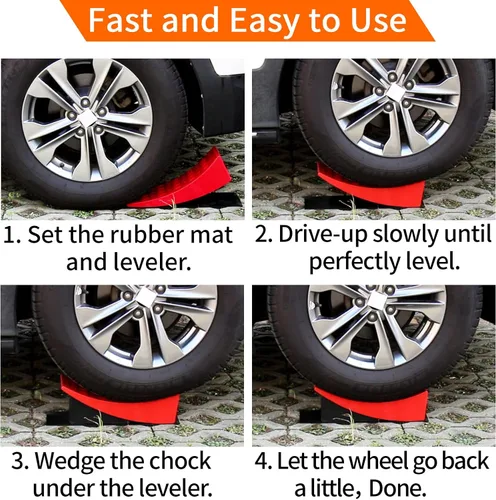 Fast and Easy to Use

1. Set the rubber mat and leveler.

2. Drive-up slowly until perfectly level.

3. Wedge the chock under the leveler.

4. Let the wheel go back a little, Done.