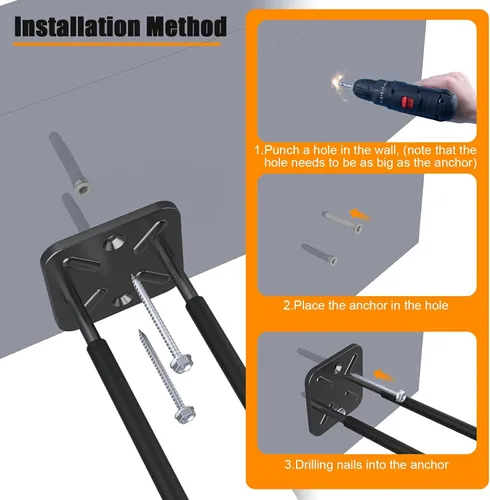 Installation Method

1.Punch a hole in the wall, (note that the hole needs to be as big as the anchor)

2.Place the anchor in the hole

3.Drilling nails into the anchor