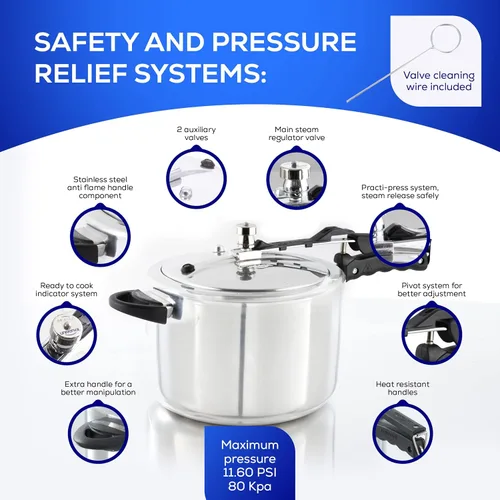 SAFETY AND PRESSURE RELIEF SYSTEMS:

Valve cleaning wire included

2 auxiliary valves

Main steam regulator valve

Stainless steel anti flame handle component

Practi-press system, steam release safely

Ready to cook indicator system

Pivot system for better adjustment

Extra handle for a better manipulation

Heat resistant handles

Maximum pressure 11.60 PSI 80 Kpa