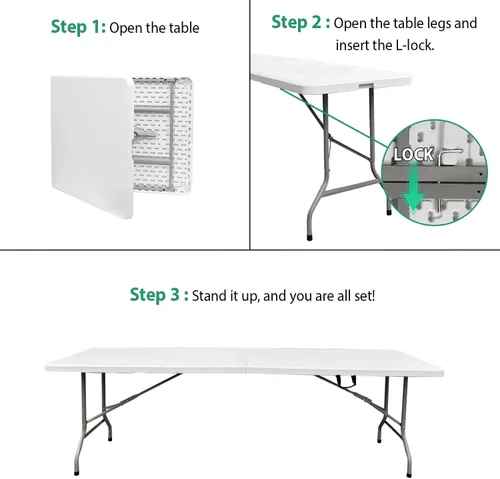 Step 1: Open the table

Step 2 : Open the table legs and insert the L-lock.

LOCK

Step 3 : Stand it up, and you are all set!