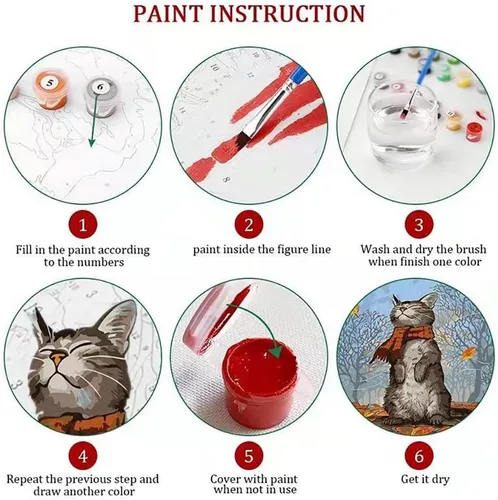 PAINT INSTRUCTION

5

6

1

Fill in the paint according to the numbers

2

paint inside the figure line

3

Wash and dry the brush when finish one color

4

Repeat the previous step and draw another color

5

Cover with paint when not in use

6

Get it dry