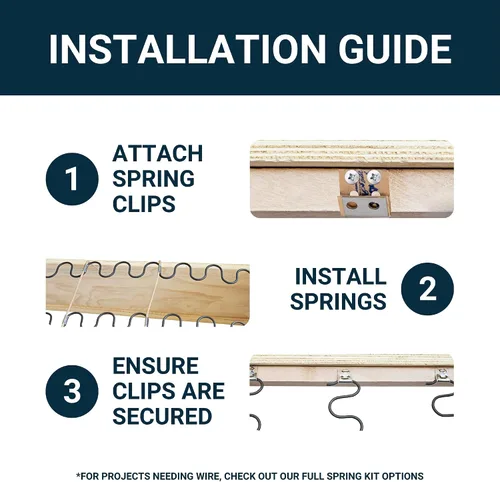 INSTALLATION GUIDE

1 ATTACH SPRING CLIPS

INSTALL SPRINGS 2

3 ENSURE CLIPS ARE SECURED

*FOR PROJECTS NEEDING WIRE, CHECK OUT OUR FULL SPRING KIT OPTIONS