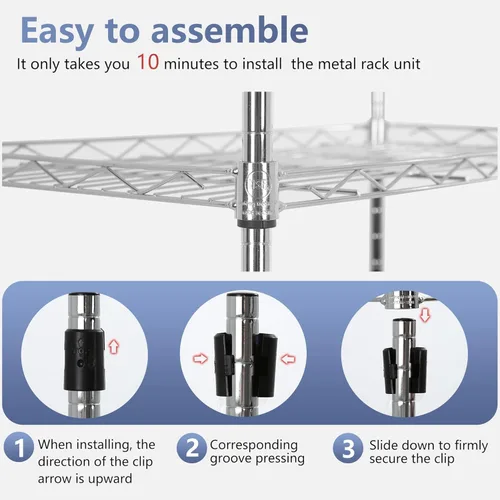 Easy to assemble

It only takes you 10 minutes to install the metal rack unit

1 When installing, the direction of the clip arrow is upward

2 Corresponding groove pressing

3 Slide down to firmly secure the clip