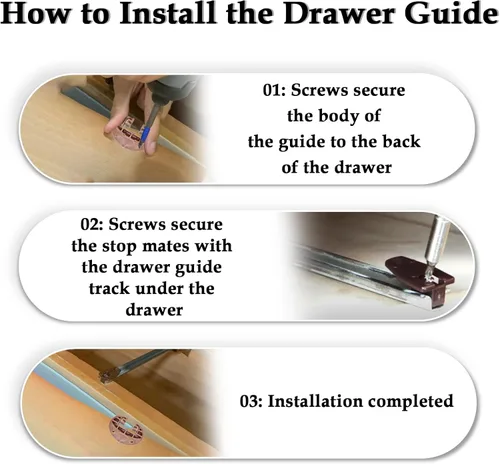 How to Install the Drawer Guide

01: Screws secure the body of the guide to the back of the drawer

02: Screws secure the stop mates with the drawer guide track under the drawer

03: Installation completed