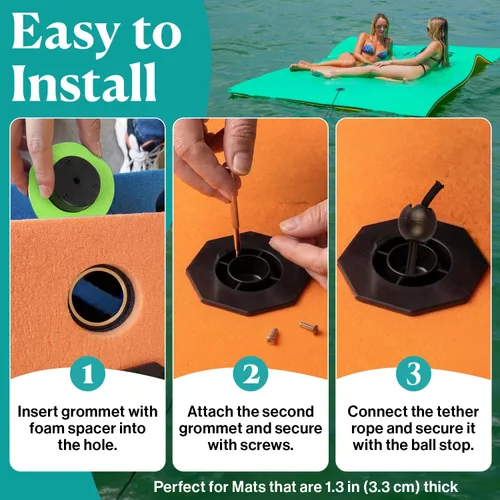 Easy to Install

1

Insert grommet with foam spacer into the hole.

2

Attach the second grommet and secure with screws.

3

Connect the tether rope and secure it with the ball stop.

Perfect for Mats that are 1.3 in (3.3 cm) thick