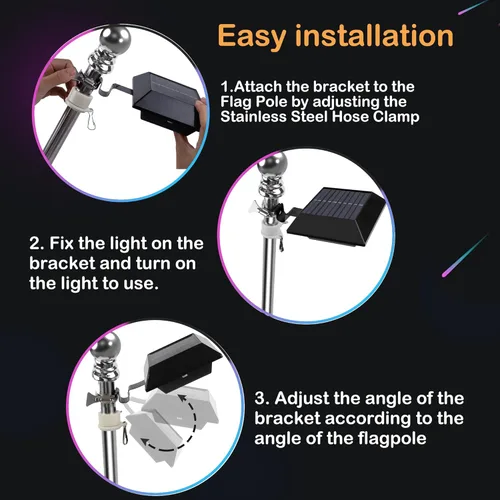 Easy installation

1.Attach the bracket to the Flag Pole by adjusting the Stainless Steel Hose Clamp

2. Fix the light on the bracket and turn on the light to use.

3. Adjust the angle of the bracket according to the angle of the flagpole