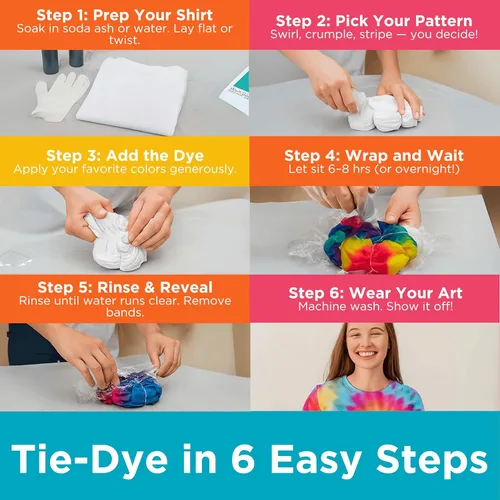 Step 1: Prep Your Shirt
Soak in soda ash or water. Lay flat or twist.

Step 2: Pick Your Pattern
Swirl, crumple, stripe — you decide!

Step 3: Add the Dye
Apply your favorite colors generously.

Step 4: Wrap and Wait
Let sit 6–8 hrs (or overnight!)

Step 5: Rinse & Reveal
Rinse until water runs clear. Remove bands.

Step 6: Wear Your Art
Machine wash. Show it off!

Tie-Dye in 6 Easy Steps