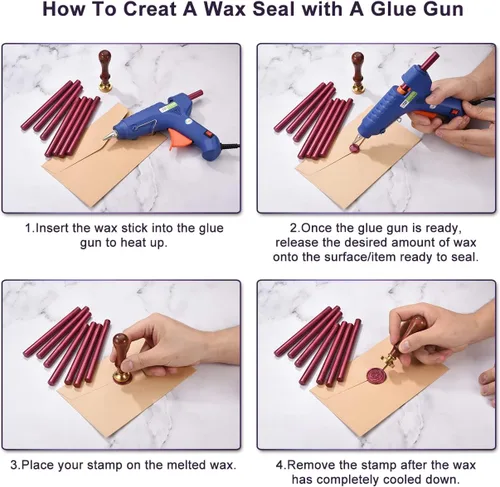 How To Creat A Wax Seal with A Glue Gun

1.Insert the wax stick into the glue gun to heat up.

2.Once the glue gun is ready, release the desired amount of wax onto the surface/item ready to seal.

3.Place your stamp on the melted wax.

4.Remove the stamp after the wax has completely cooled down.