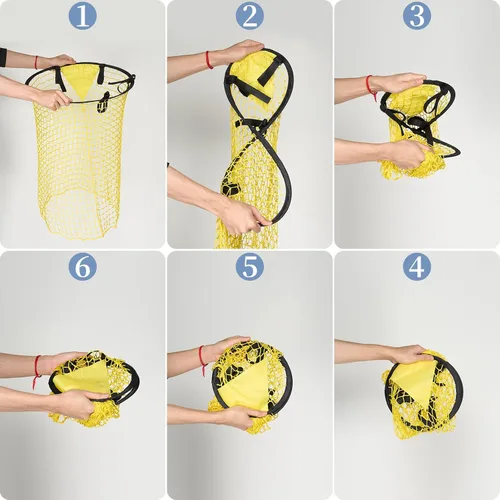 1

2

3

6

5

4