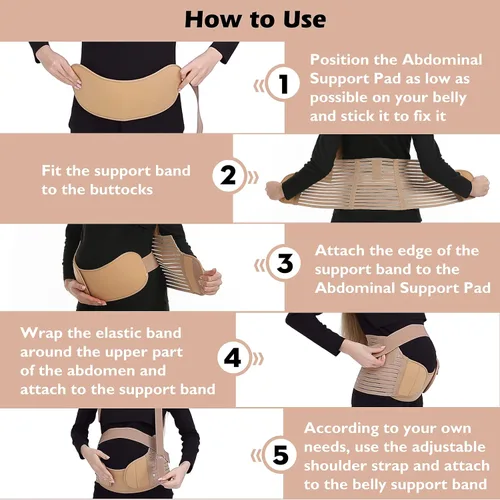 How to Use

1

Position the Abdominal Support Pad as low as possible on your belly and stick it to fix it

Fit the support band to the buttocks

2

3

Attach the edge of the support band to the Abdominal Support Pad

Wrap the elastic band around the upper part of the abdomen and attach to the support band

4

5

According to your own needs, use the adjustable shoulder strap and attach to the belly support band