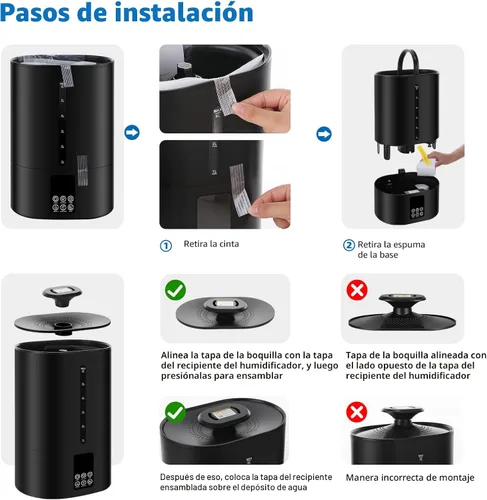 Pasos de instalación

① Retira la cinta

② Retira la espuma de la base

Alinea la tapa de la boquilla con la tapa del recipiente del humidificador, y luego presiónalas para ensamblar

Tapa de la boquilla alineada con el lado opuesto de la tapa del recipiente del humidificador

Después de eso, coloca la tapa del recipiente ensamblada sobre el depósito de agua

Manera incorrecta de montaje