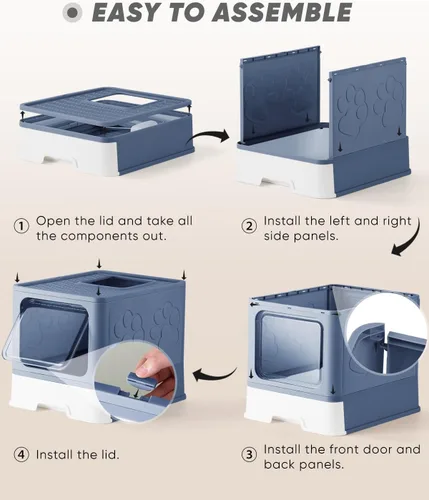 EASY TO ASSEMBLE

① Open the lid and take all the components out.

② Install the left and right side panels.

④ Install the lid.

③ Install the front door and back panels.